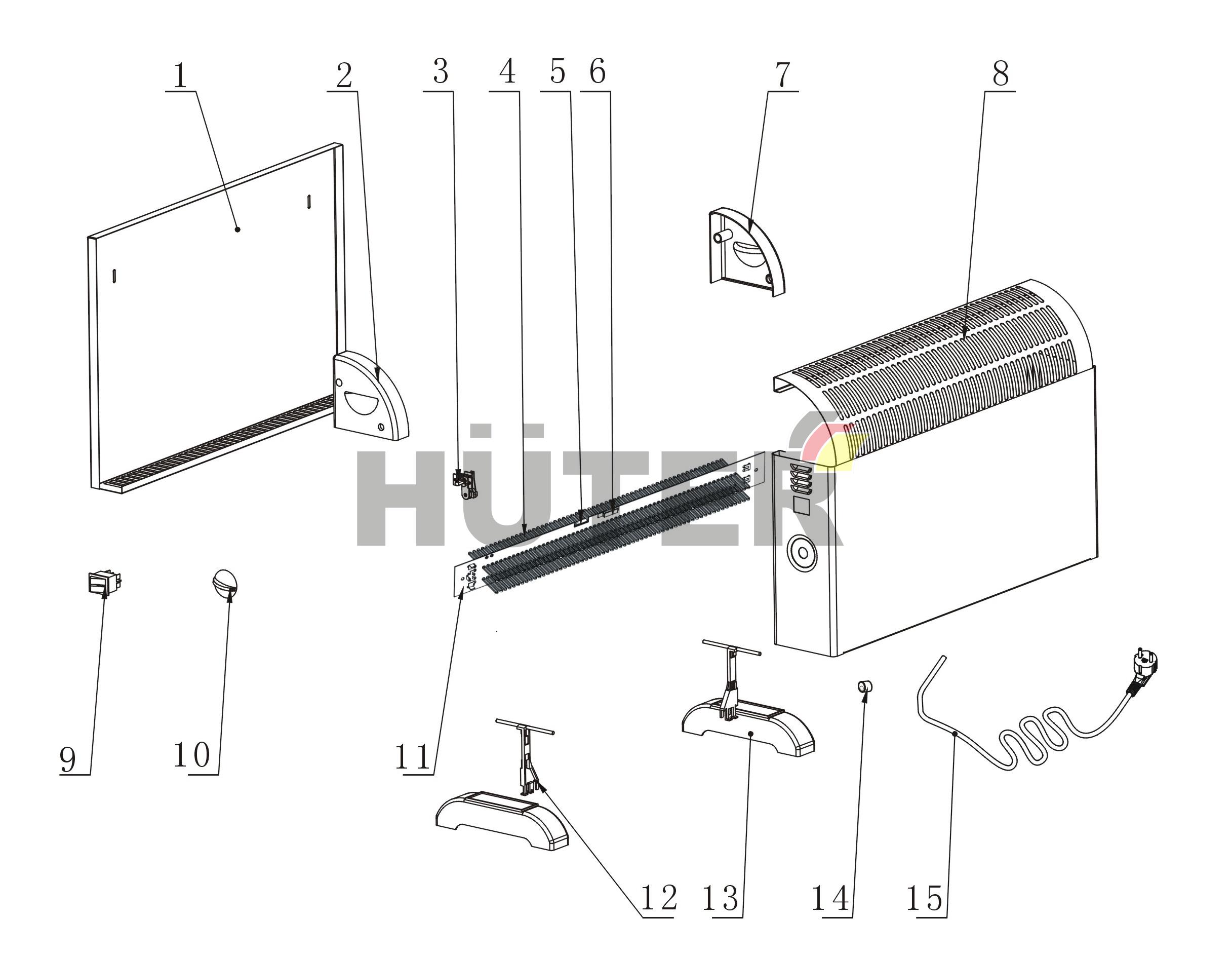 1
2
3
4
5
6
7
8
HÜTER
9
10
11
12
13
14
15