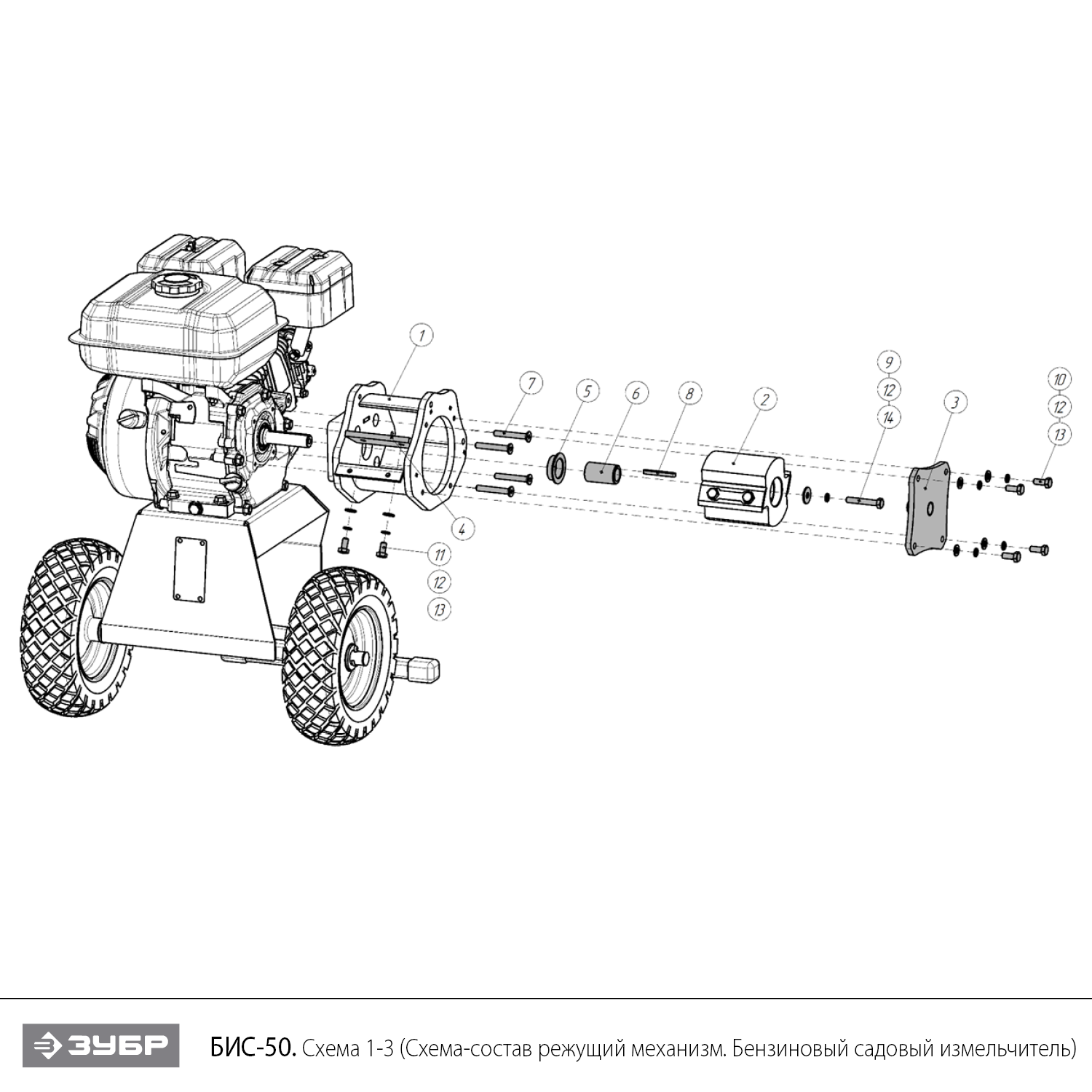 1
7
5
6
8
2
9
12
14
3
10
12
13
4
11
12
13

ЗУБР

БИС-50. Схема 1-3 (Схема-состав режущий механизм. Бензиновый садовый измельчитель)